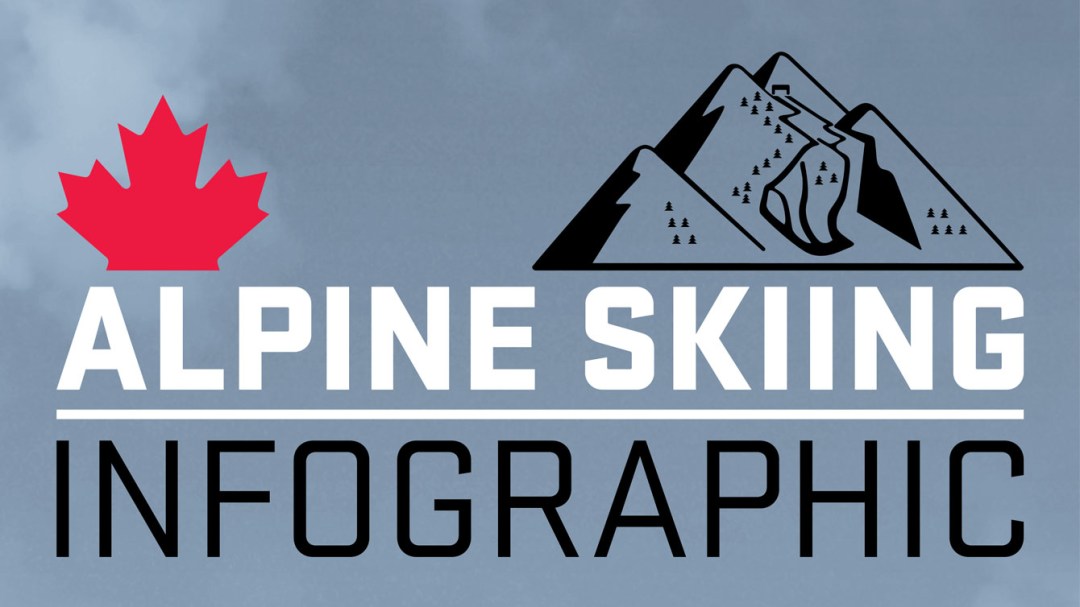 ALPINE SKIING
INFOGRAPHIC