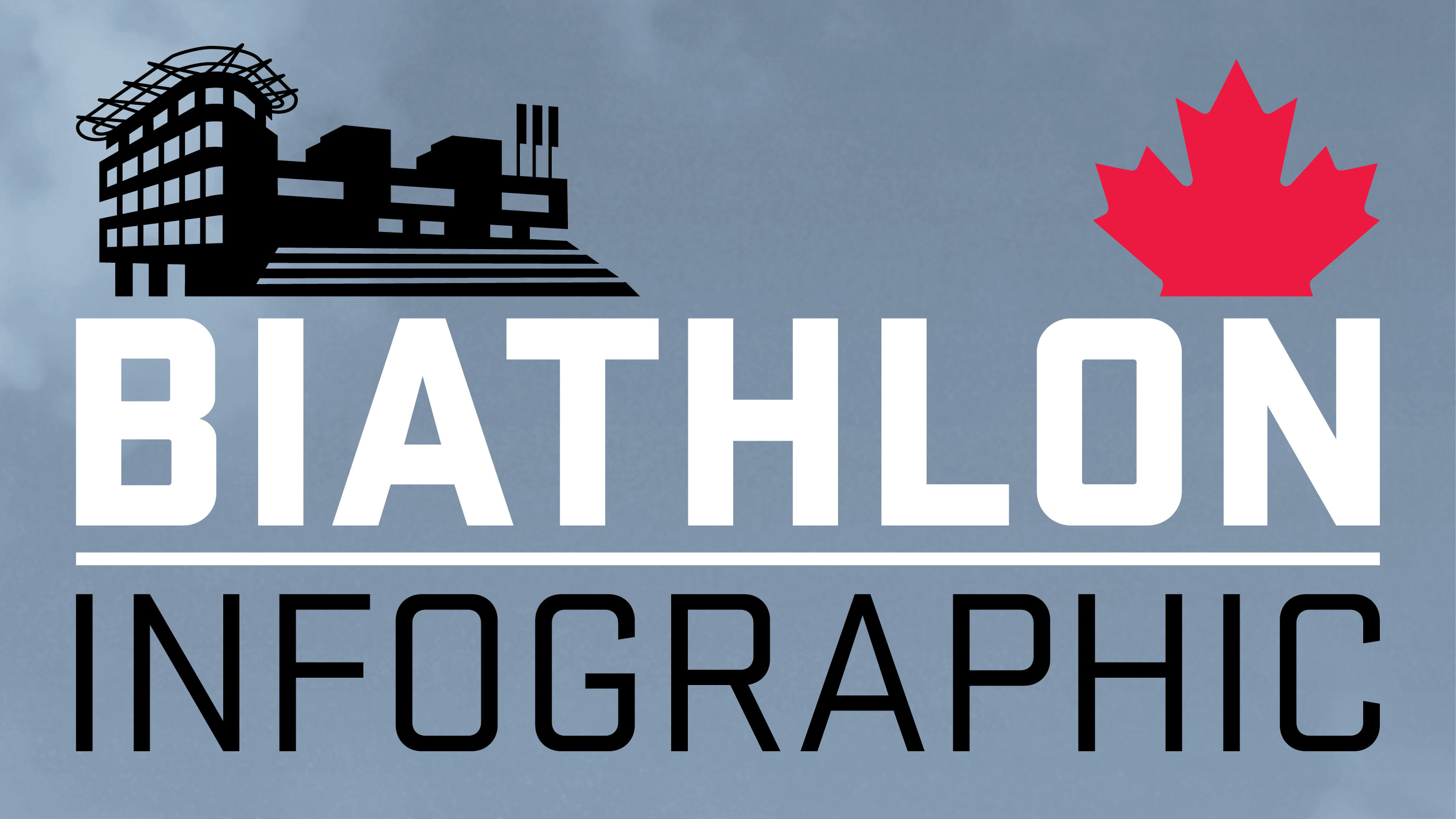 BIATHLON

INFOGRAPHIC