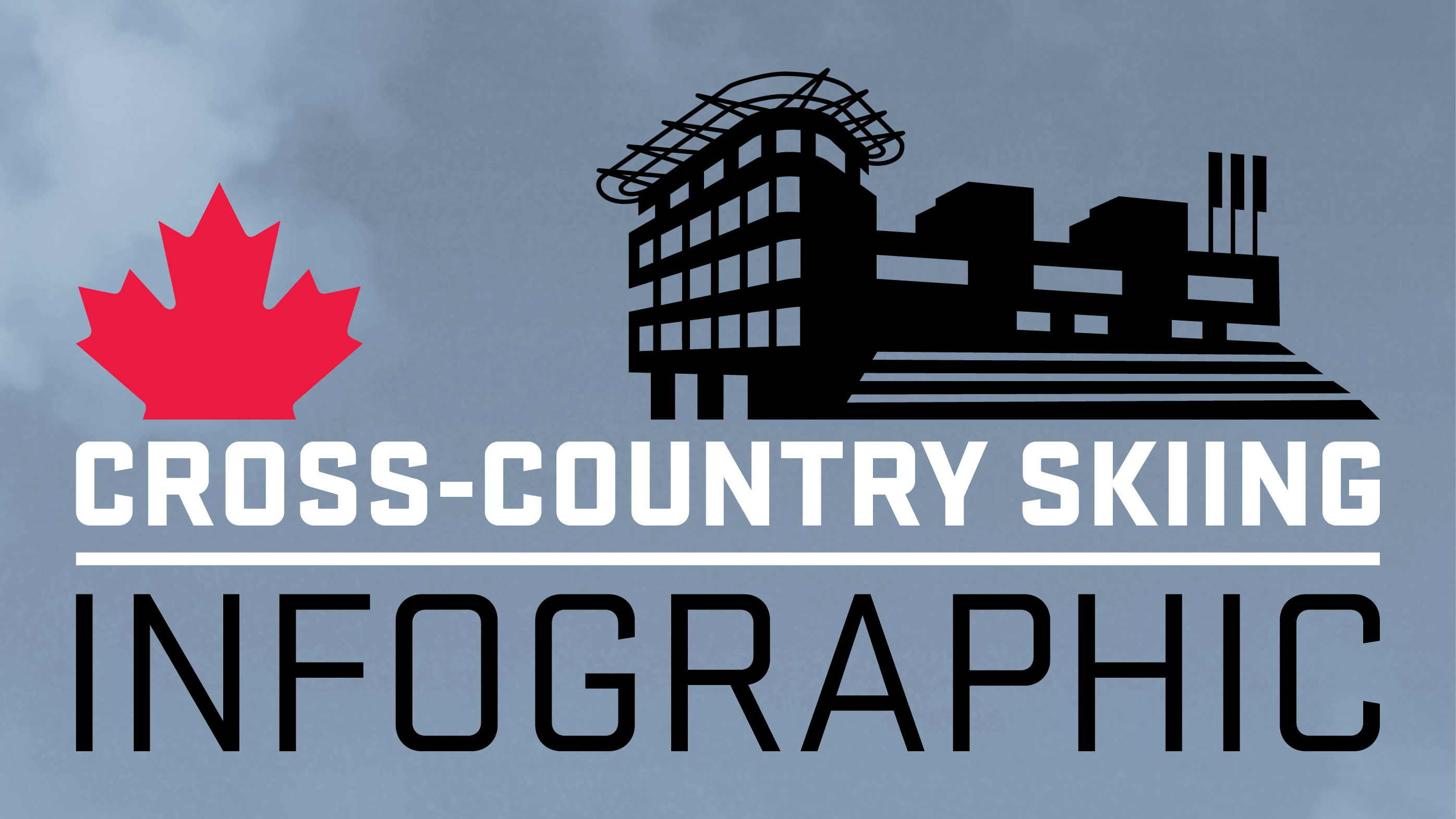 CROSS-COUNTRY SKIING

INFOGRAPHIC