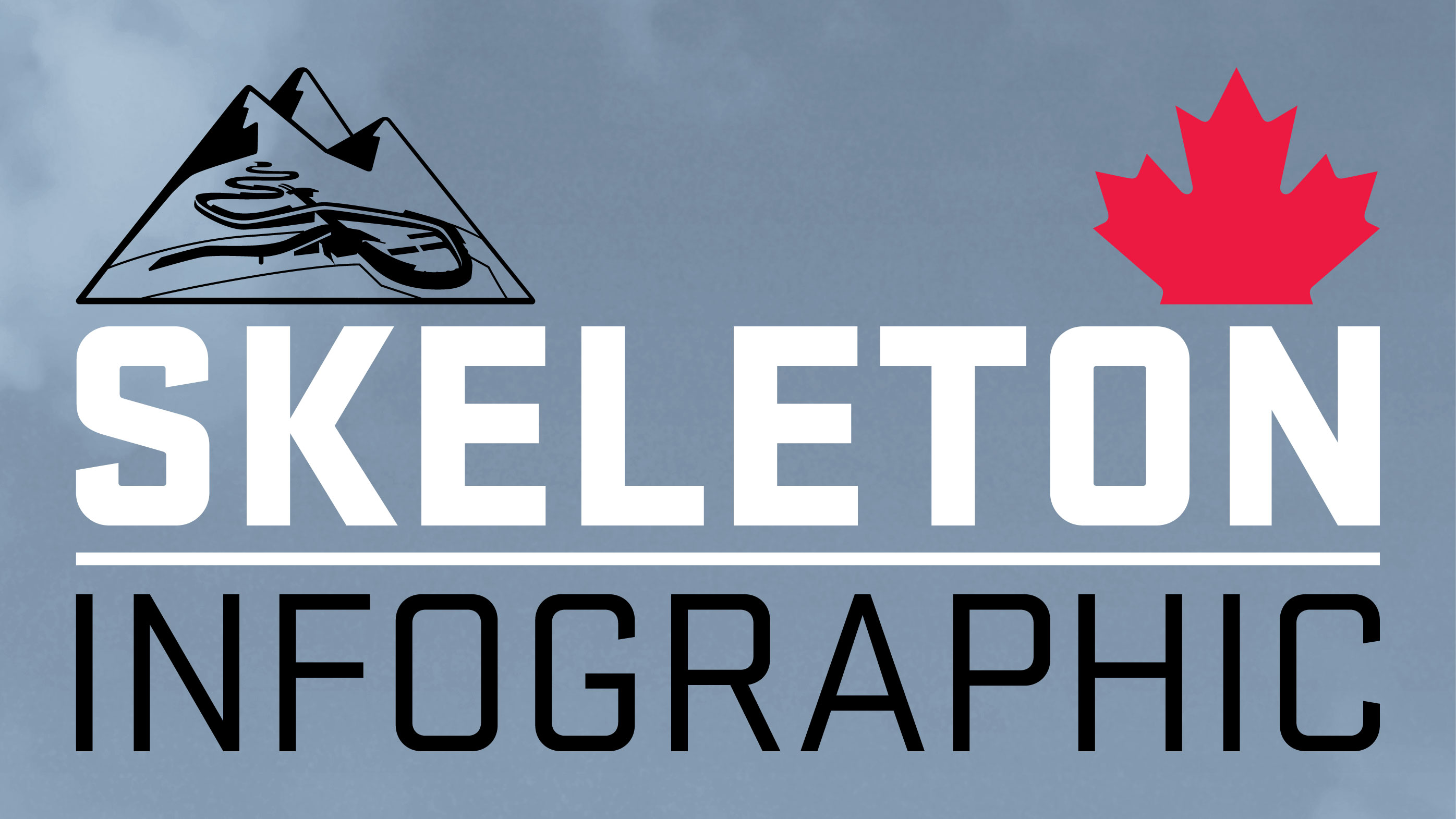 SKELETON

INFOGRAPHIC