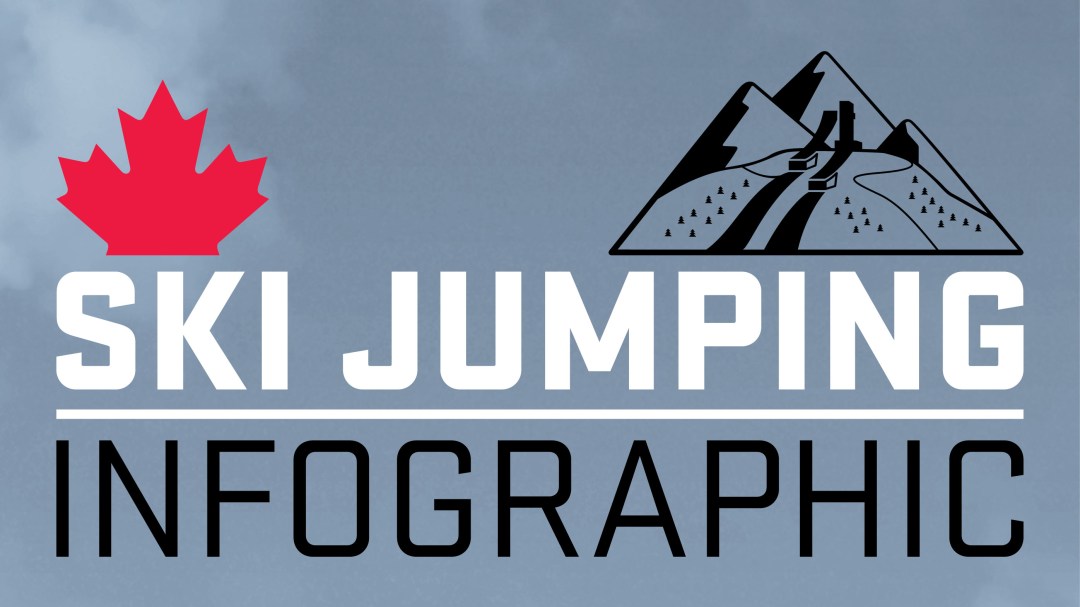 SKI JUMPING
INFOGRAPHIC