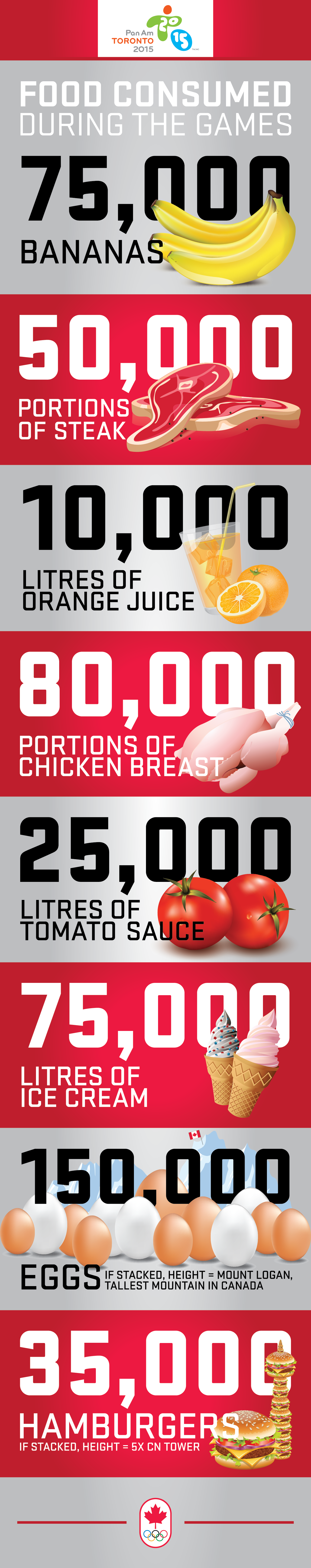 Pan Am
TORONTO
2015

FOOD CONSUMED DURING THE GAMES

75,000
BANANAS

50,000
PORTIONS OF STEAK

10,000
LITRES OF ORANGE JUICE

80,000
PORTIONS OF CHICKEN BREAST

25,000
LITRES OF TOMATO SAUCE

75,000
LITRES OF ICE CREAM

150,000
EGGS IF STACKED, HEIGHT = MOUNT LOGAN, TALLEST MOUNTAIN IN CANADA

35,000
HAMBURGERS
IF STACKED, HEIGHT = 5X CN TOWER